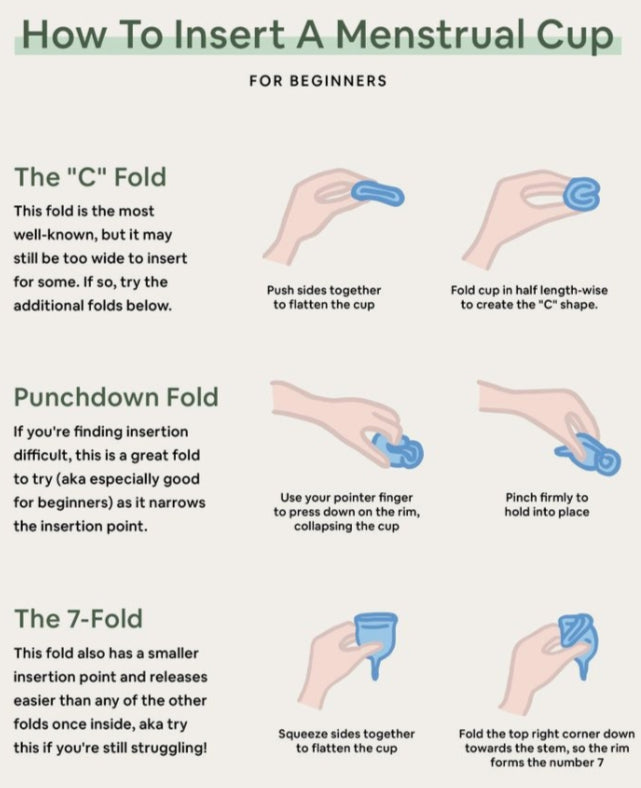 How To Insert A Menstrual Cup

FOR BEGINNERS

The "C" Fold

This fold is the most well-known, but it may still be too wide to insert for some. If so, try the additional folds below.

Push sides together to flatten the cup

Fold cup in half length-wise to create the "C" shape.

Punchdown Fold

If you're finding insertion difficult, this is a great fold to try (aka especially good for beginners) as it narrows the insertion point.

Use your pointer finger to press down on the rim, collapsing the cup

Pinch firmly to hold into place

The 7-Fold

This fold also has a smaller insertion point and releases easier than any of the other folds once inside, aka try this if you're still struggling!

Squeeze sides together to flatten the cup

Fold the top right corner down towards the stem, so the rim forms the number 7